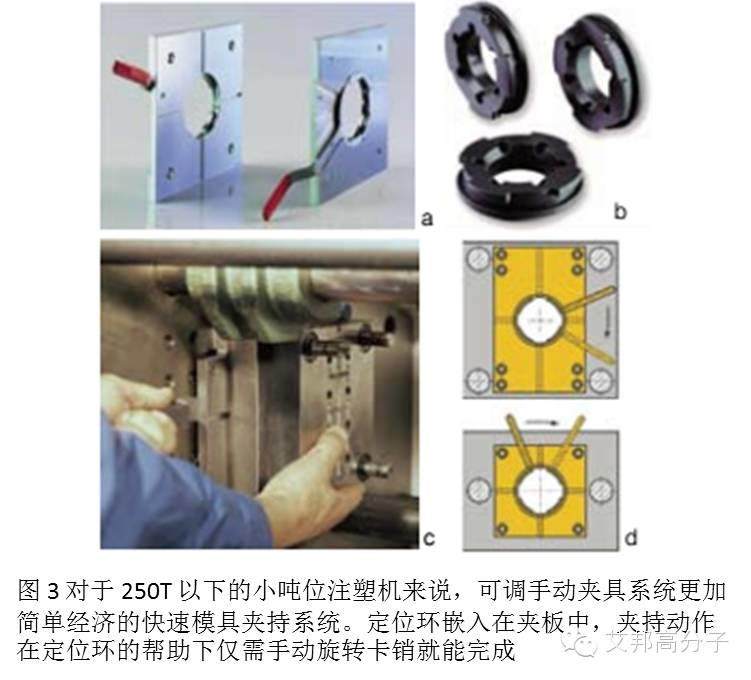 a
b
c
d

图 3 对于 250T 以下的小吨位注塑机来说，可调手动夹具系统更加简单经济的快速模具夹持系统。定位环嵌入在夹板中，夹持动作在定位环的帮助下仅需手动旋转卡销就能完成

艾邦高分子