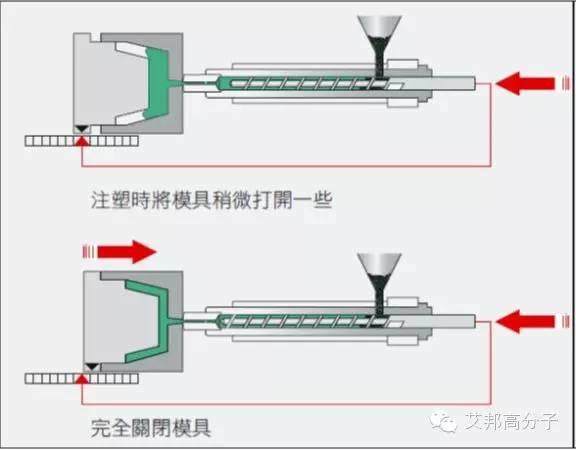 注塑時將模具稍微打開一些

完全關閉模具

艾邦高分子